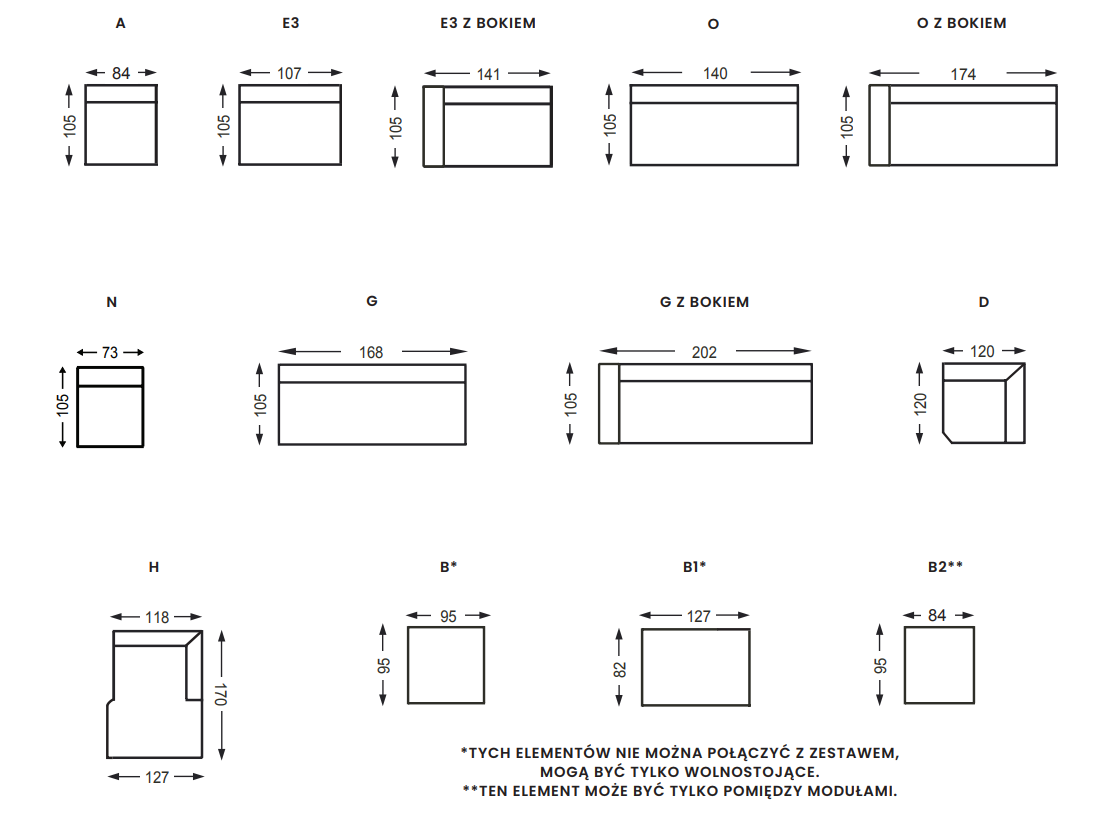 A

84

105

E3

107

105

E3 Z BOKIEM

141

105

O

140

105

O Z BOKIEM

174

105

N

73

105

G

168

105

G Z BOKIEM

202

105

D

120

120

H

118

170

127

B*

95

95

B1*

127

82

B2**

84

95

*TYCH ELEMENTÓW NIE MOŻNA POŁĄCZYĆ Z ZESTAWEM, MOGĄ BYĆ TYLKO WOLNOSTOJĄCE.
**TEN ELEMENT MOŻE BYĆ TYLKO POMIĘDZY MODUŁAMI.