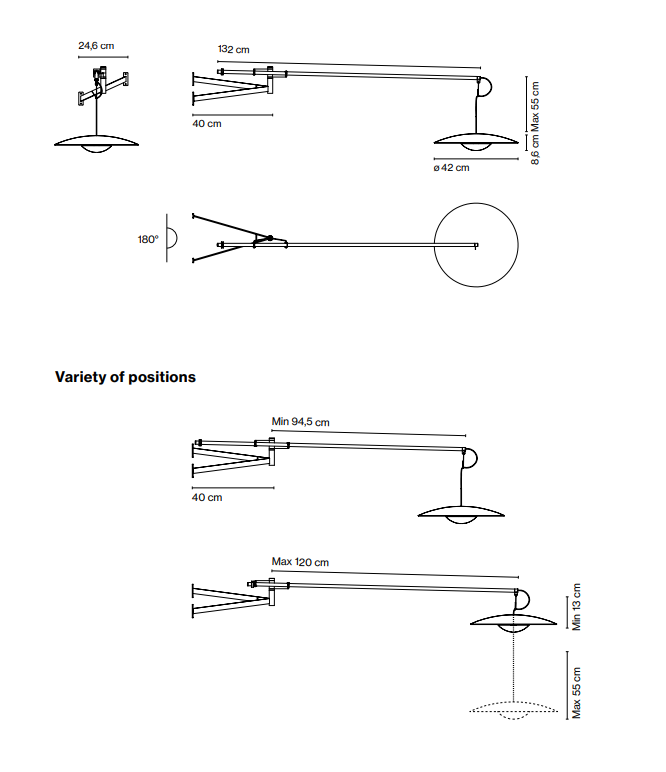 24,6 cm

132 cm

40 cm

Max 55 cm

8,6 cm

ø 42 cm

180°

Variety of positions

Min 94,5 cm

40 cm

Max 120 cm

Min 13 cm

Max 55 cm